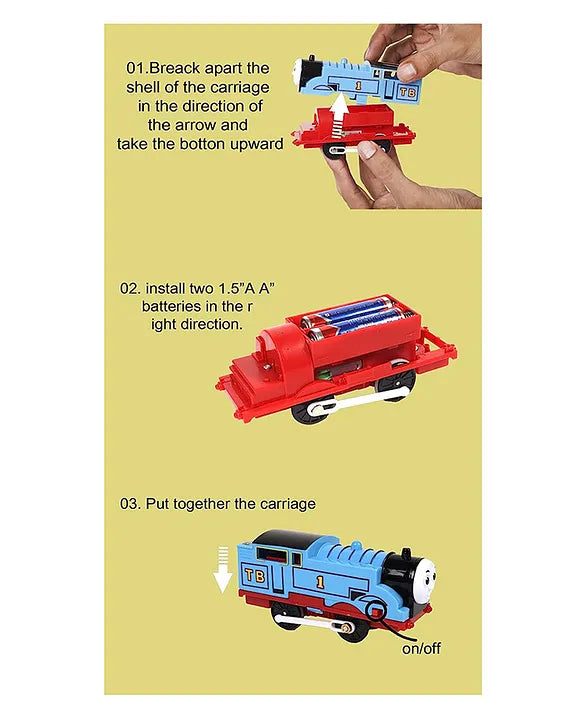 01.Breack apart the shell of the carriage in the direction of the arrow and take the botton upward

1 TB

02. install two 1.5"A A" batteries in the r ight direction.

03. Put together the carriage

TB 1

on/off